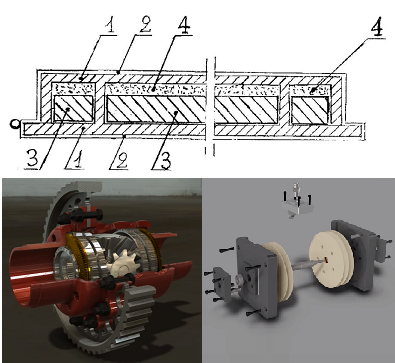 1
2
4
4
3
1
2
3